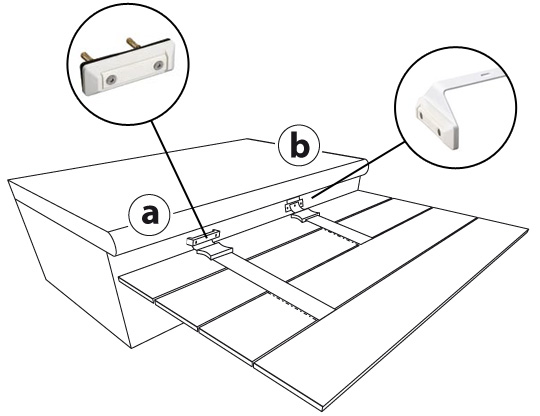 b
a